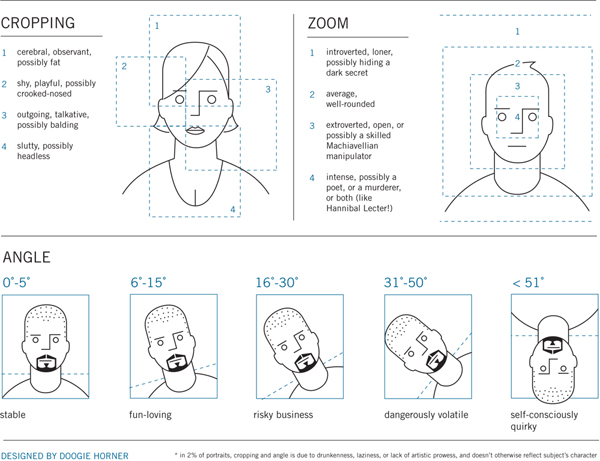 CROPPING

1 cerebral, observant, possibly fat

2 shy, playful, possibly crooked-nosed

3 outgoing, talkative, possibly balding

4 slutty, possibly headless

1
2
3
4

ZOOM

1 introverted, loner, possibly hiding a dark secret

2 average, well-rounded

3 extroverted, open, or possibly a skilled Machiavellian manipulator

4 intense, possibly a poet, or a murderer, or both (like Hannibal Lecter!)

1
2
3
4

ANGLE

0°-5°
stable

6°-15°
fun-loving

16°-30°
risky business

31°-50°
dangerously volatile

< 51°
self-consciously quirky

DESIGNED BY DOOGIE HORNER

* in 2% of portraits, cropping and angle is due to drunkenness, laziness, or lack of artistic prowess, and doesn't otherwise reflect subject's character